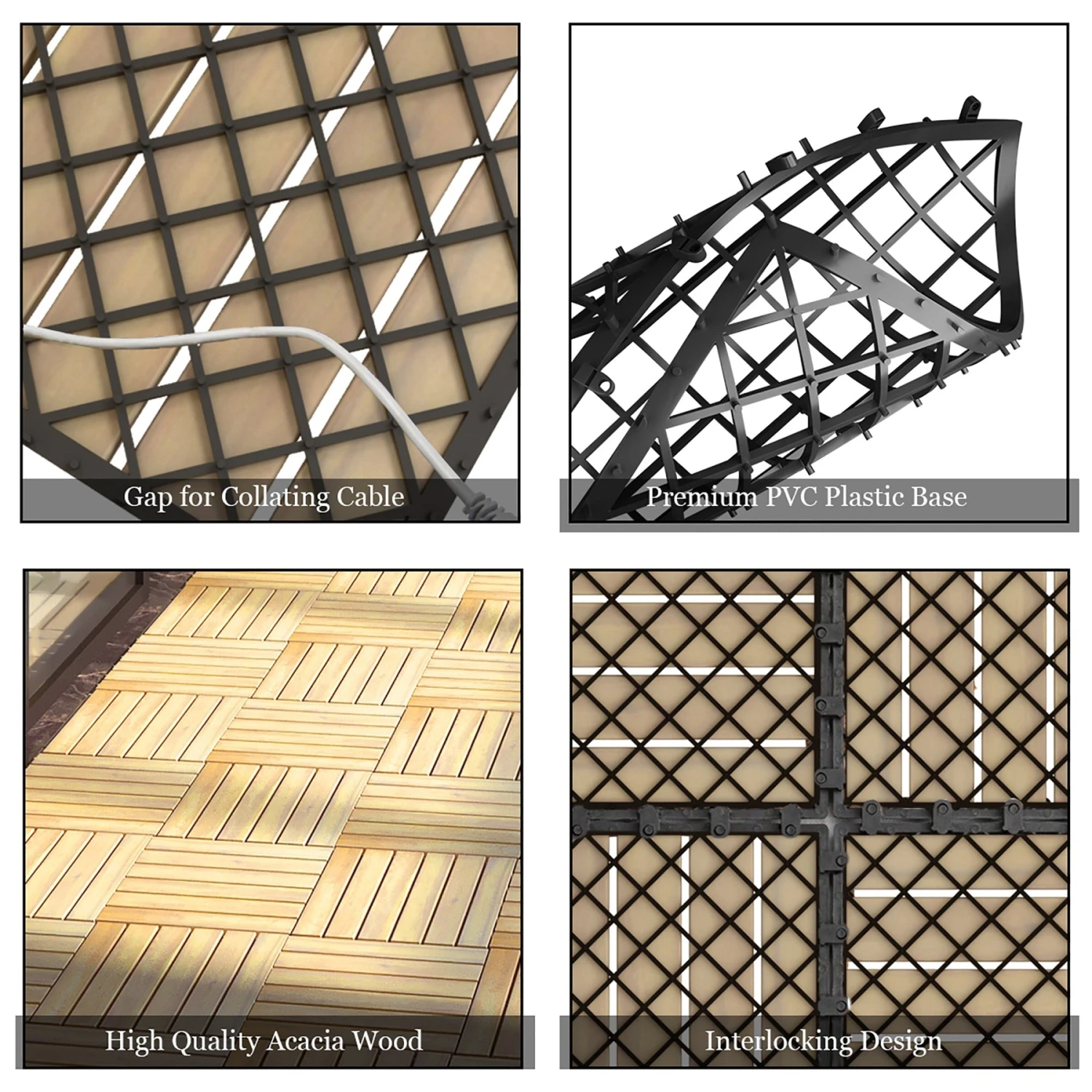 Gap for Collating Cable

Premium PVC Plastic Base

High Quality Acacia Wood

Interlocking Design