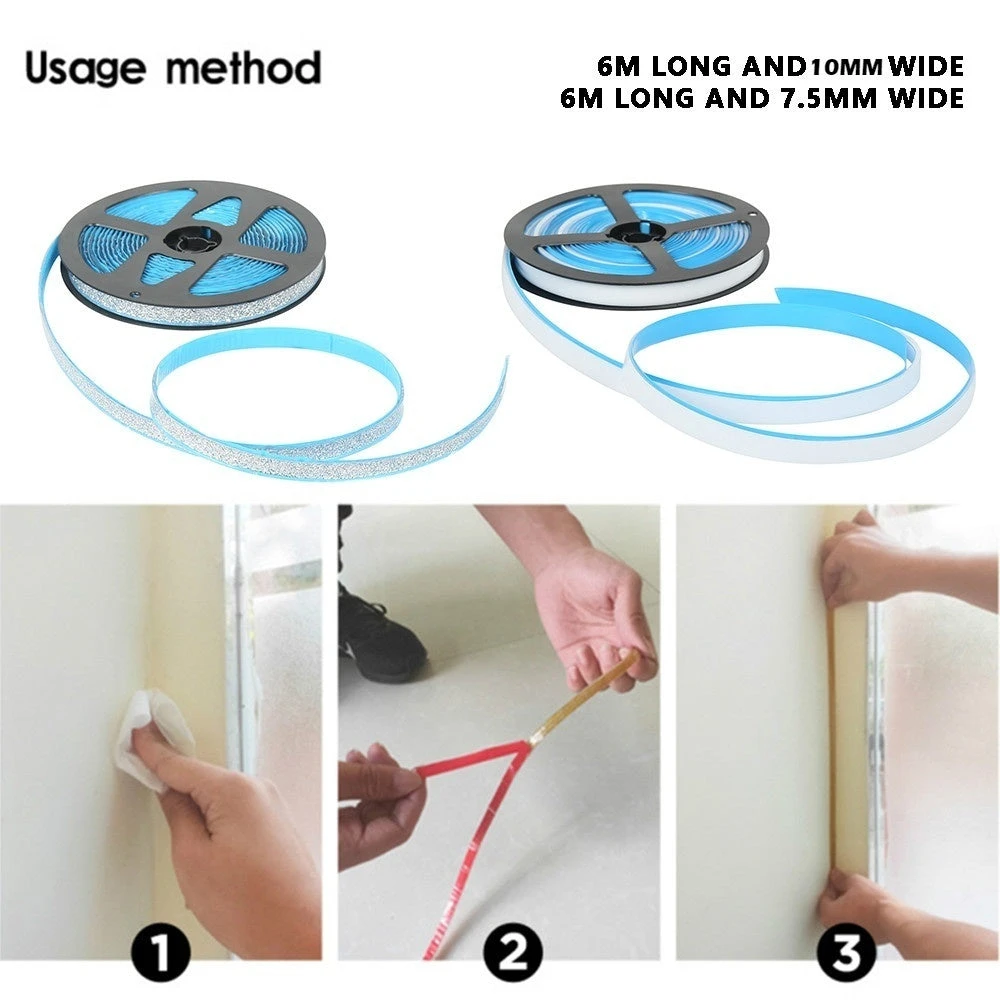 Usage method

6M LONG AND 10MM WIDE
6M LONG AND 7.5MM WIDE

1

2

3